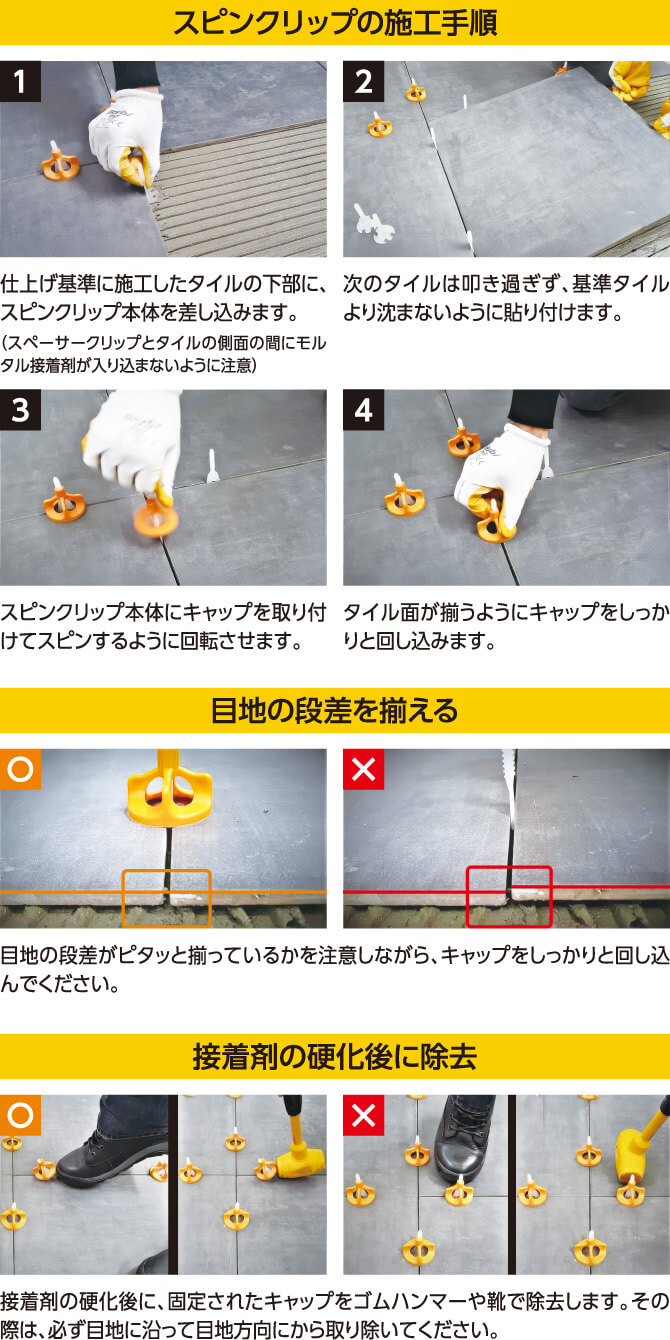 スピンクリップの施工手順

1

仕上げ基準に施工したタイルの下部に、スピンクリップ本体を差し込みます。
(スペーサークリップとタイルの側面の間にモルタル接着剤が入り込まないように注意)

2

次のタイルは叩き過ぎず、基準タイルより沈まないように貼り付けます。

3

スピンクリップ本体にキャップを取り付けてスピンするように回転させます。

4

タイル面が揃うようにキャップをしっかりと回し込みます。

目地の段差を揃える

○

×

目地の段差がピタッと揃っているかを注意しながら、キャップをしっかりと回し込んでください。

接着剤の硬化後に除去

○

×

接着剤の硬化後に、固定されたキャップをゴムハンマーや靴で除去します。その際は、必ず目地に沿って目地方向にから取り除いてください。